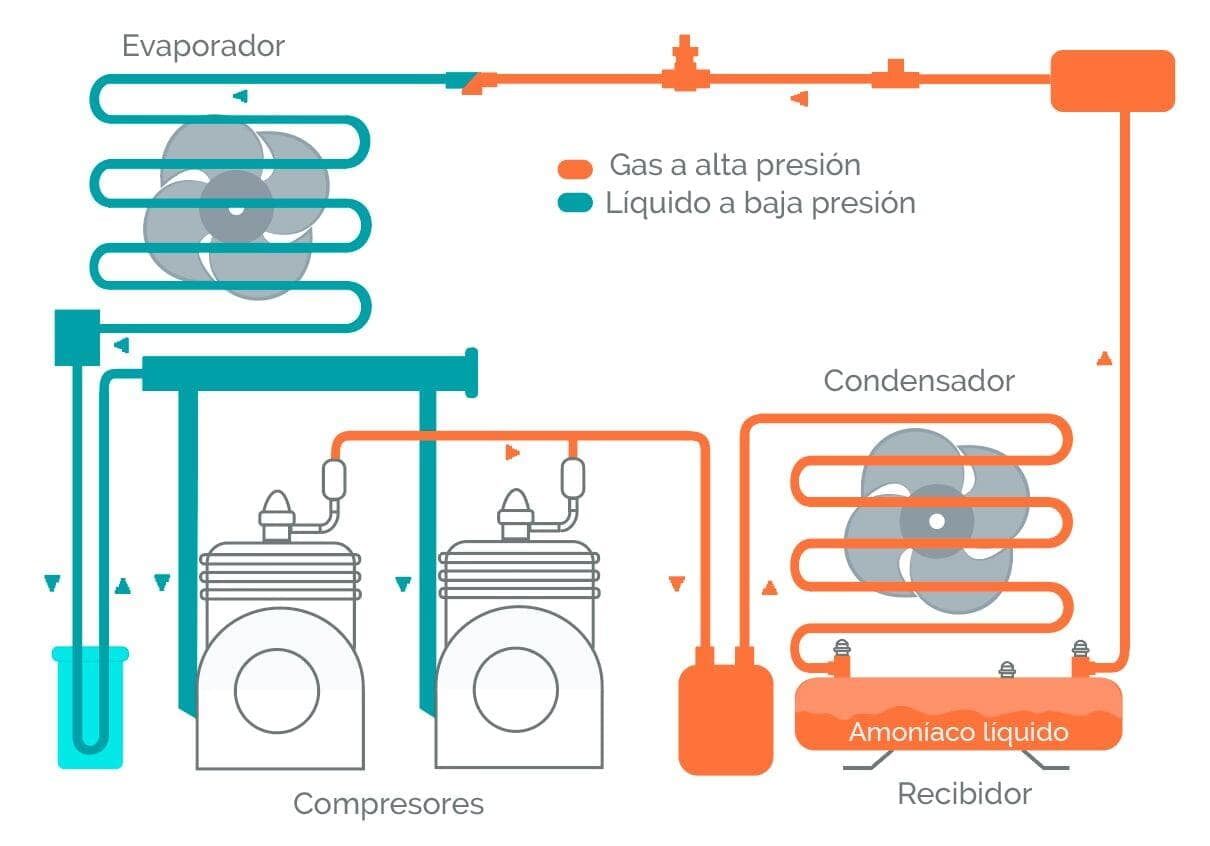 Evaporador

Gas a alta presión
Líquido a baja presión

Condensador

Amoníaco líquido

Compresores

Recibidor